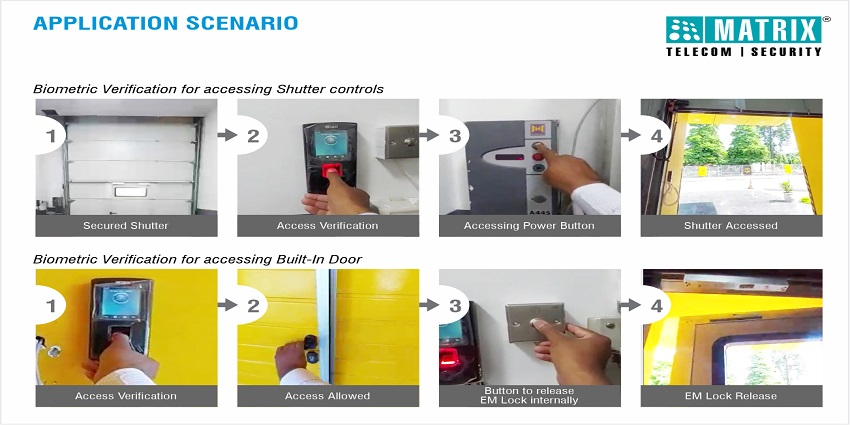 APPLICATION SCENARIO

MATRIX®
TELECOM | SECURITY

Biometric Verification for accessing Shutter controls

1
Secured Shutter

2
Access Verification

3
A445
Accessing Power Button

4
Shutter Accessed

Biometric Verification for accessing Built-In Door

1
Access Verification

2
Access Allowed

3
Button to release EM Lock internally

4
EM Lock Release